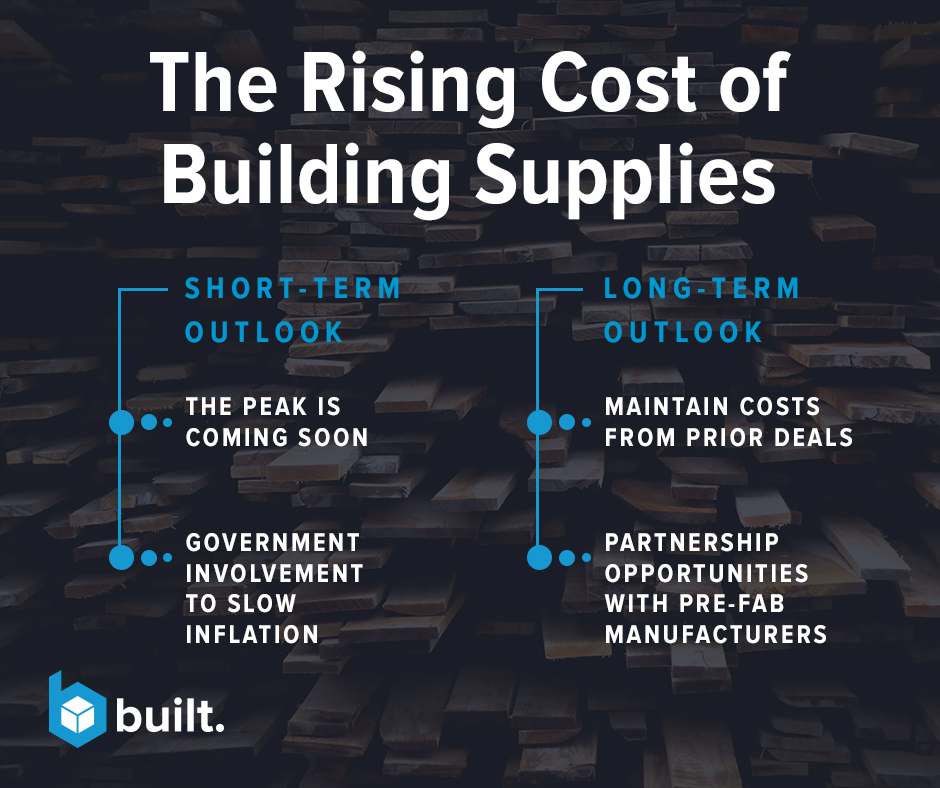 The Rising Cost of Building Supplies

SHORT-TERM OUTLOOK

THE PEAK IS COMING SOON

GOVERNMENT INVOLVEMENT TO SLOW INFLATION

LONG-TERM OUTLOOK

MAINTAIN COSTS FROM PRIOR DEALS

PARTNERSHIP OPPORTUNITIES WITH PRE-FAB MANUFACTURERS

built.